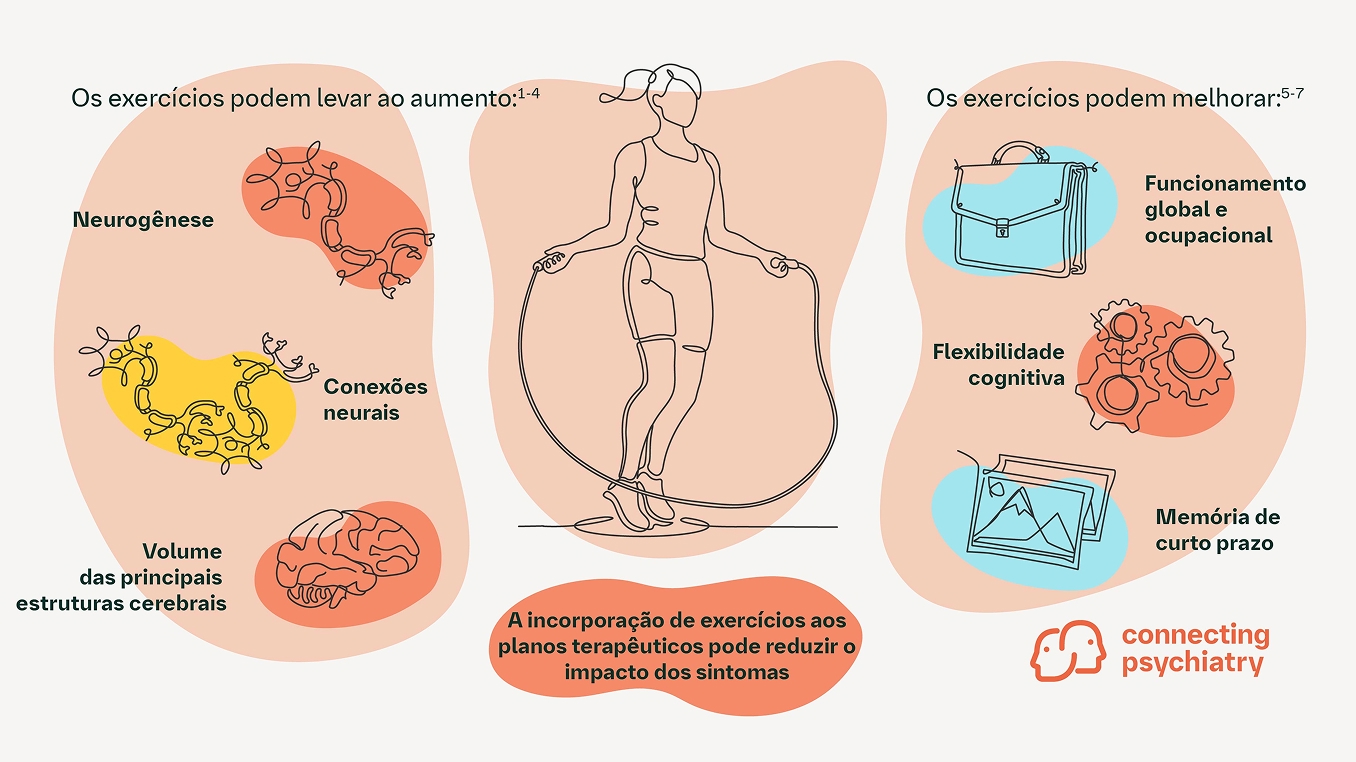 Os exercícios podem levar ao aumento:$^{1-4}$

Neurogênese

Conexões neurais

Volume das principais estruturas cerebrais

A incorporação de exercícios aos planos terapêuticos pode reduzir o impacto dos sintomas

Os exercícios podem melhorar:$^{5-7}$

Funcionamento global e ocupacional

Flexibilidade cognitiva

Memória de curto prazo

connecting psychiatry