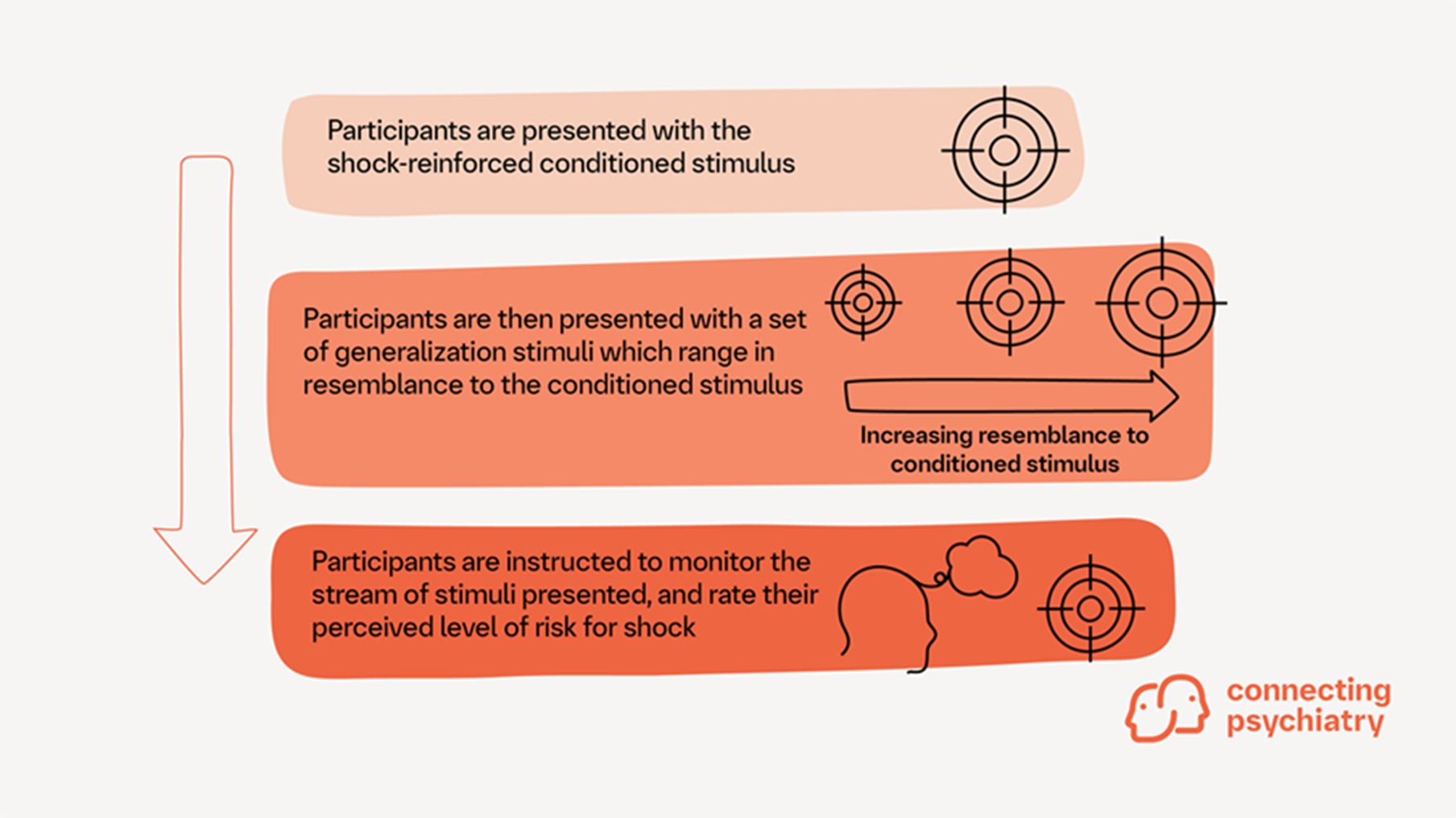 Participants are presented with the shock-reinforced conditioned stimulus

Participants are then presented with a set of generalization stimuli which range in resemblance to the conditioned stimulus

Increasing resemblance to conditioned stimulus

Participants are instructed to monitor the stream of stimuli presented, and rate their perceived level of risk for shock

connecting psychiatry